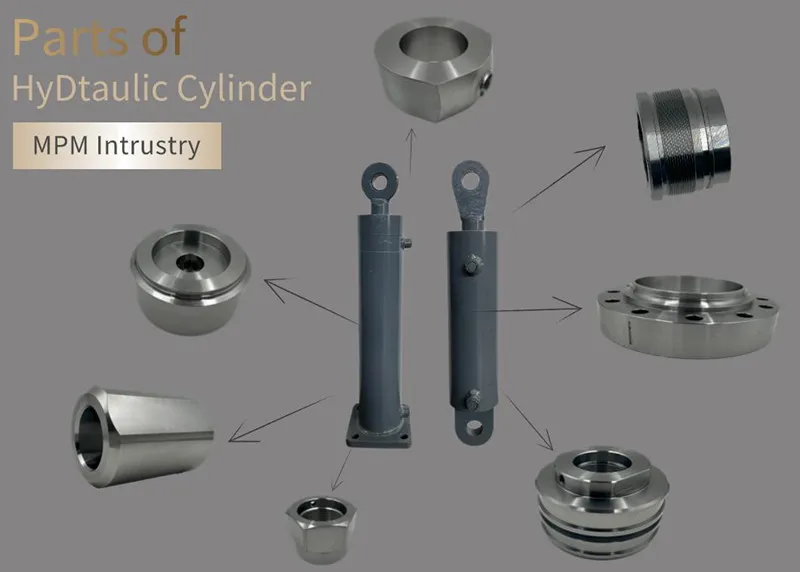 Parts of
HyDtaulic Cylinder

MPM Intrustry